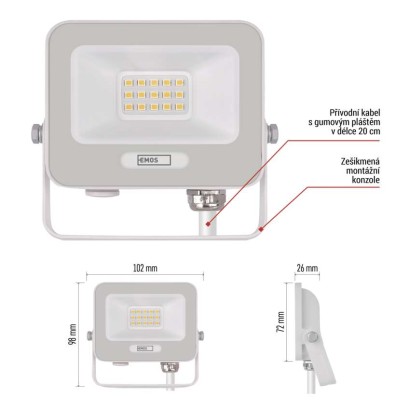 EMOS

Přívodní kabel s gumovým pláštěm v délce 20 cm

Zešikmená montážní konzole

102 mm

98 mm

EMOS

26 mm

72 mm