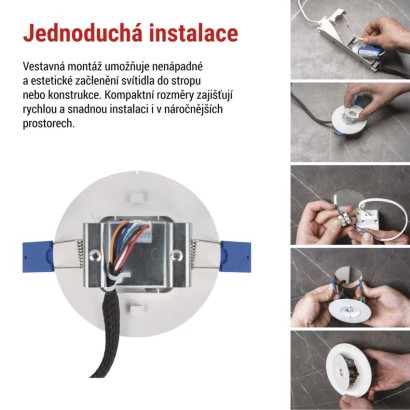 Jednoduchá instalace

Vestavná montáž umožňuje nenápadné a estetické začlenění svítidla do stropu nebo konstrukce. Kompaktní rozměry zajišťují rychlou a snadnou instalaci i v náročnějších prostorech.