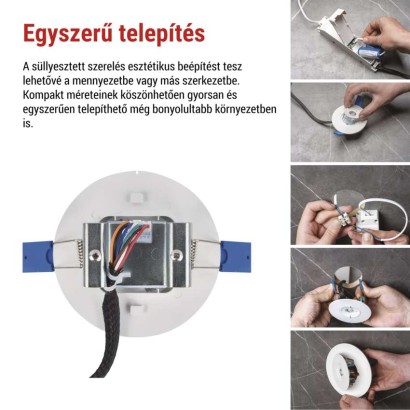 Egyszerű telepítés

A süllyesztett szerelés esztétikus beépítést tesz lehetővé a mennyezetbe vagy más szerkezetbe. Kompakt méreteinek köszönhetően gyorsan és egyszerűen telepíthető még bonyolultabb környezetben is.