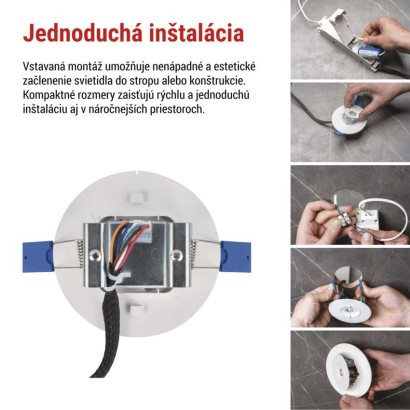 Jednoduchá inštalácia

Vstavaná montáž umožňuje nenápadné a estetické začlenenie svietidla do stropu alebo konštrukcie. Kompaktné rozmery zaisťujú rýchlu a jednoduchú inštaláciu aj v náročnejších priestoroch.