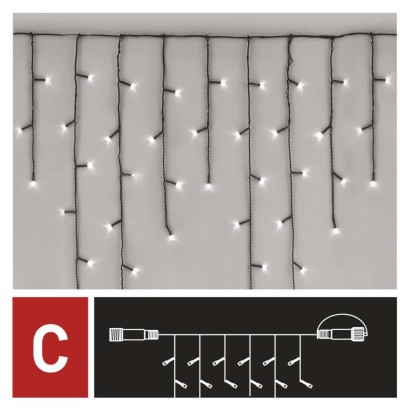 C