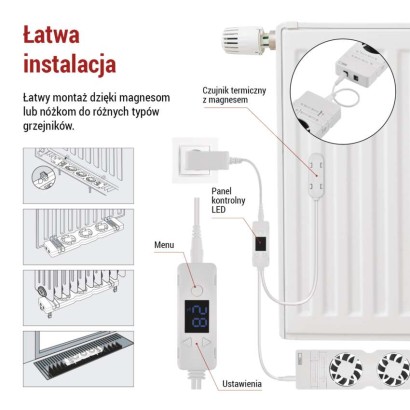 Łatwa instalacja

Łatwy montaż dzięki magnesom lub nóżkom do różnych typów grzejników.

Czujnik termiczny z magnesem

Panel kontrolny LED

Menu

28

Ustawienia