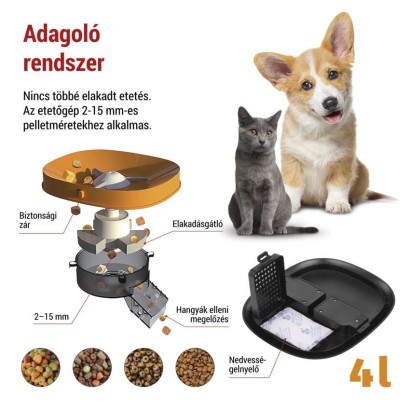 Adagoló rendszer

Nincs többé elakadt etetés. Az etetőgép 2-15 mm-es pelletméretekhez alkalmas.

Biztonsági zár

Elakadásgátló

2–15 mm

Hangyák elleni megelőzés

Nedvességelnyelő

4 l