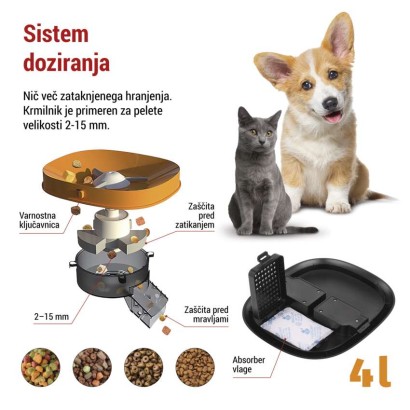 Sistem doziranja

Nič več zataknjenega hranjenja. Krmilnik je primeren za pelete velikosti 2-15 mm.

Varnostna ključavnica

Zaščita pred zatikanjem

2–15 mm

Zaščita pred mravljami

Absorber vlage

4 l