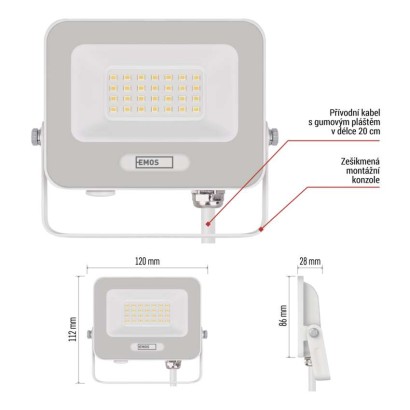 EMOS

Přívodní kabel s gumovým pláštěm v délce 20 cm

Zešikmená montážní konzole

120 mm

112 mm

EMOS

28 mm

86 mm