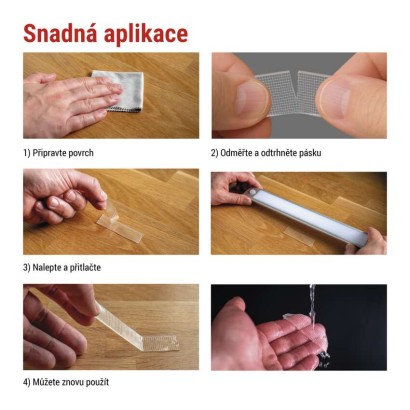 Snadná aplikace

1) Připravte povrch

2) Odměřte a odtrhněte pásku

3) Nalepte a přitlačte

4) Můžete znovu použít