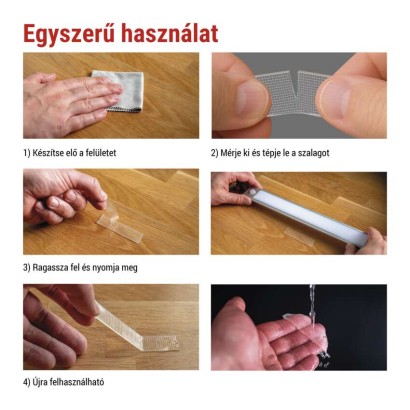 Egyszerű használat

1) Készítse elő a felületet

2) Mérje ki és tépje le a szalagot

3) Ragassza fel és nyomja meg

4) Újra felhasználható