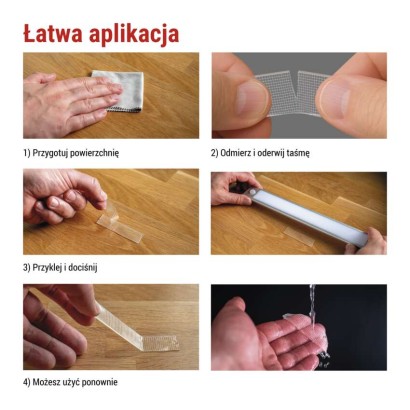 Łatwa aplikacja

1) Przygotuj powierzchnię

2) Odmierz i oderwij taśmę

3) Przyklej i dociśnij

4) Możesz użyć ponownie