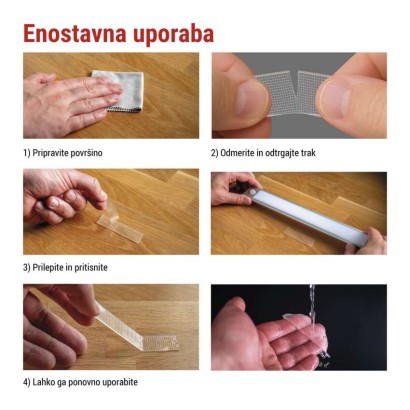 Enostavna uporaba

1) Pripravite površino

2) Odmerite in odtrgajte trak

3) Prilepite in pritisnite

4) Lahko ga ponovno uporabite