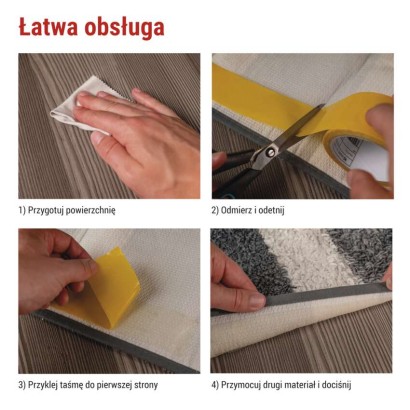 Łatwa obsługa

1) Przygotuj powierzchnię

2) Odmierz i odetnij

3) Przyklej taśmę do pierwszej strony

4) Przymocuj drugi materiał i dociśnij