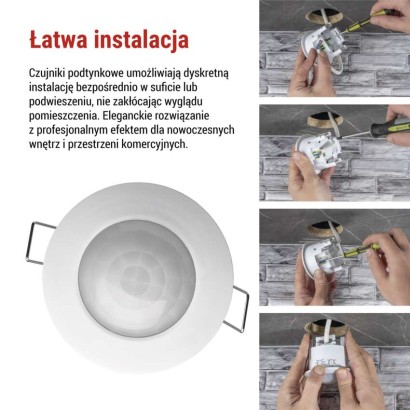 Łatwa instalacja

Czujniki podtynkowe umożliwiają dyskretną instalację bezpośrednio w suficie lub podwieszeniu, nie zakłócając wyglądu pomieszczenia. Eleganckie rozwiązanie z profesjonalnym efektem dla nowoczesnych wnętrz i przestrzeni komercyjnych.