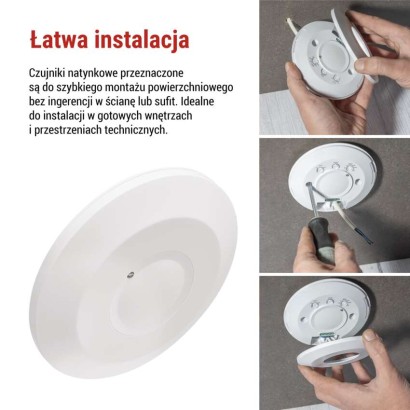 Łatwa instalacja

Czujniki natynkowe przeznaczone są do szybkiego montażu powierzchniowego bez ingerencji w ścianę lub sufit. Idealne do instalacji w gotowych wnętrzach i przestrzeniach technicznych.