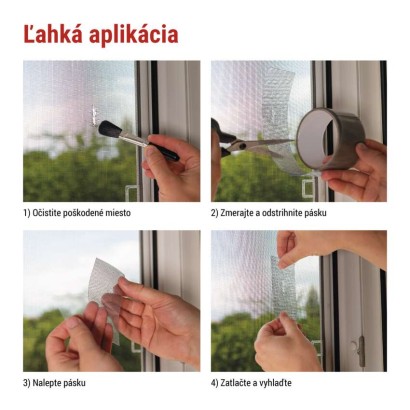 Ľahká aplikácia

1) Očistite poškodené miesto

2) Zmerajte a odstrihnite pásku

3) Nalepte pásku

4) Zatlačte a vyhlaďte