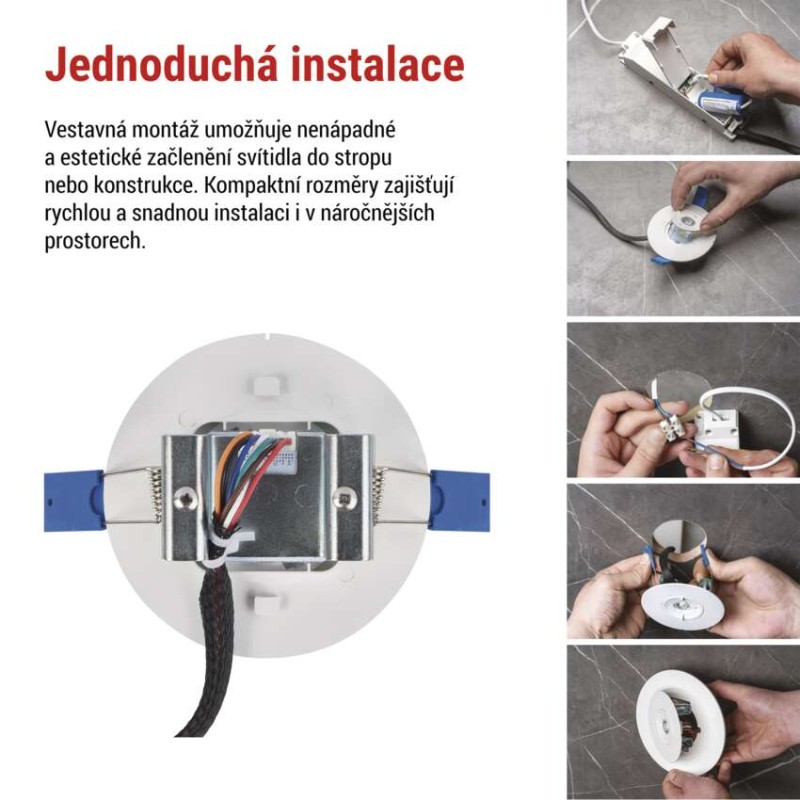 Jednoduchá instalace

Vestavná montáž umožňuje nenápadné a estetické začlenění svítidla do stropu nebo konstrukce. Kompaktní rozměry zajišťují rychlou a snadnou instalaci i v náročnějších prostorech.