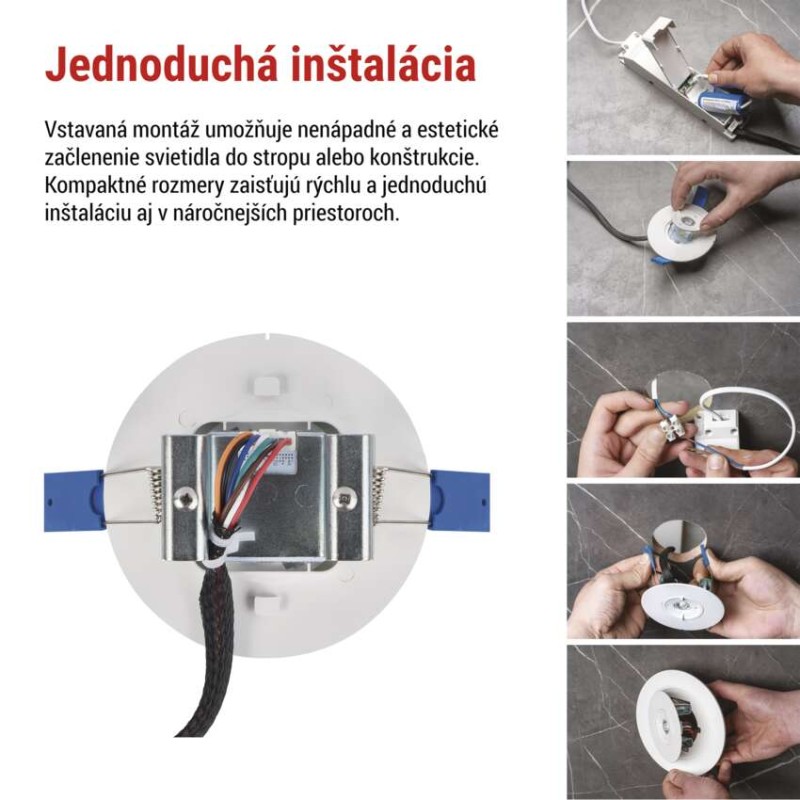 Jednoduchá inštalácia

Vstavaná montáž umožňuje nenápadné a estetické začlenenie svietidla do stropu alebo konštrukcie. Kompaktné rozmery zaisťujú rýchlu a jednoduchú inštaláciu aj v náročnejších priestoroch.