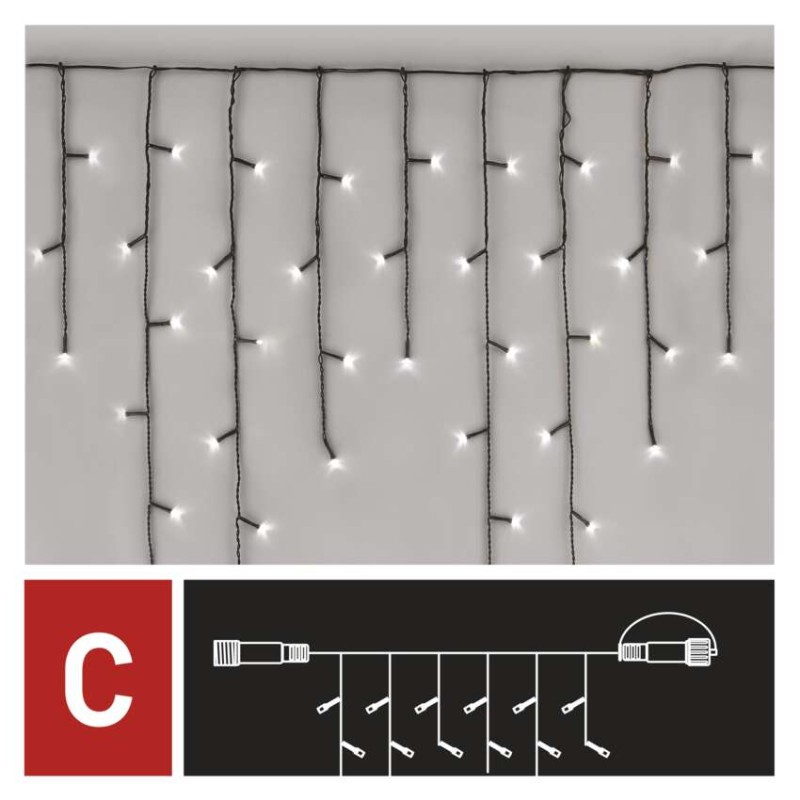 C