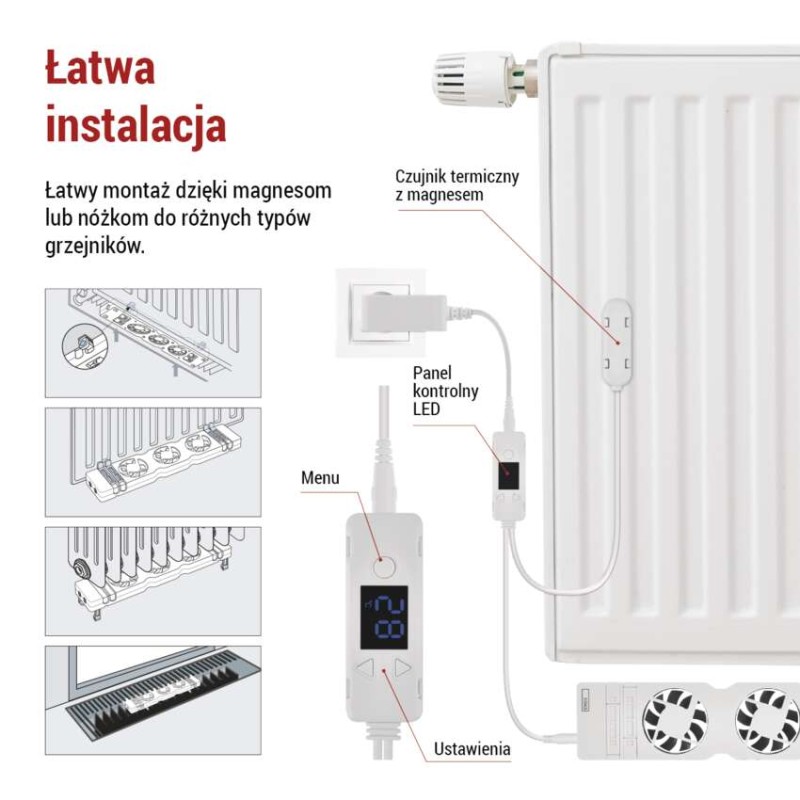 Łatwa instalacja

Łatwy montaż dzięki magnesom lub nóżkom do różnych typów grzejników.

Czujnik termiczny z magnesem

Panel kontrolny LED

Menu

28

Ustawienia