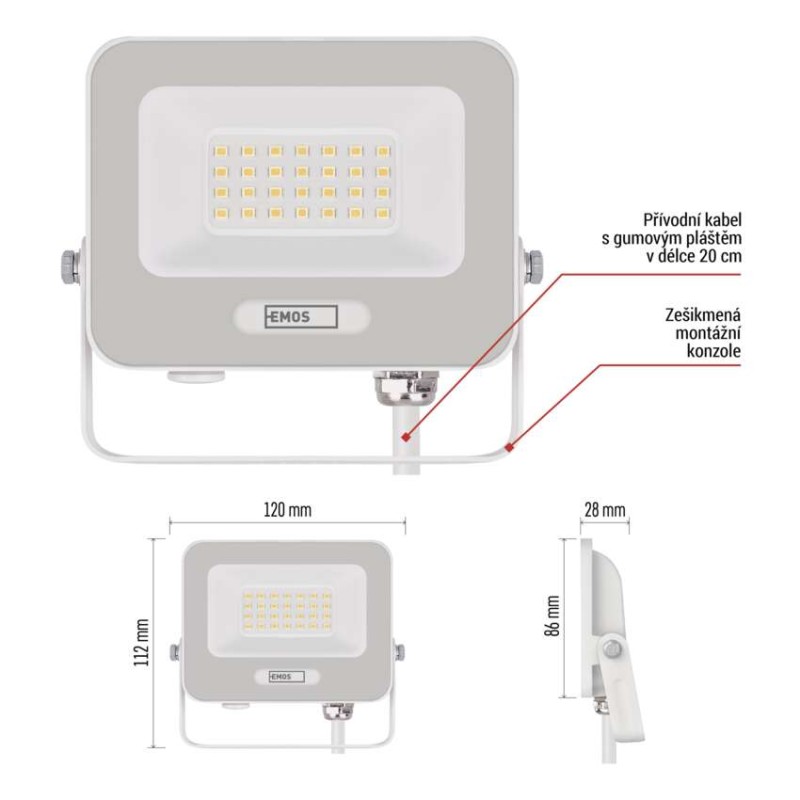 EMOS

Přívodní kabel s gumovým pláštěm v délce 20 cm

Zešikmená montážní konzole

120 mm

112 mm

EMOS

28 mm

86 mm