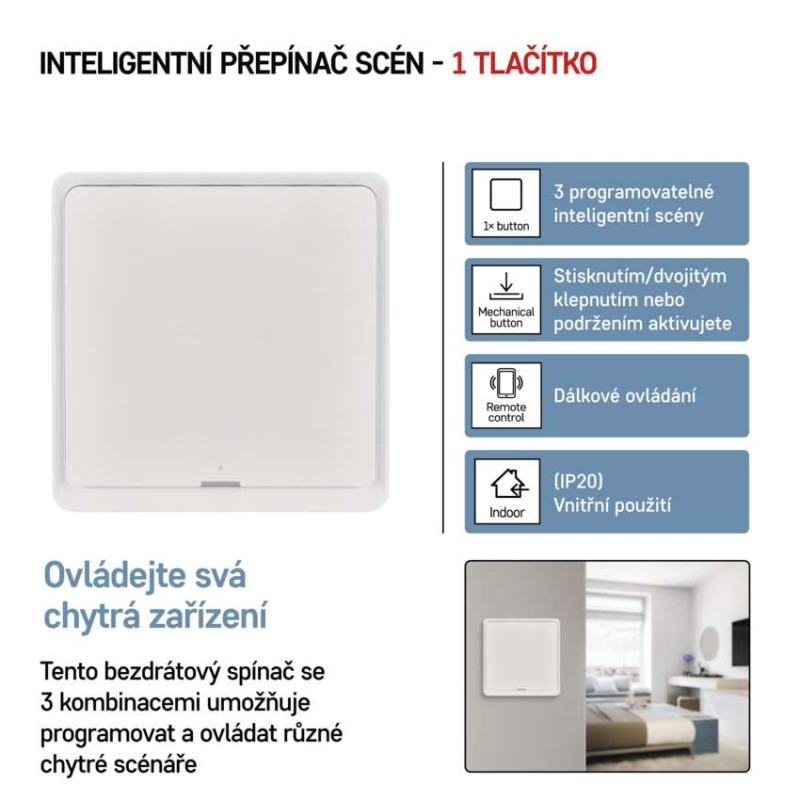 INTELIGENTNÍ PŘEPÍNAČ SCÉN - 1 TLAČÍTKO

1× button
3 programovatelné inteligentní scény

Mechanical button
Stisknutím/dvojitým klepnutím nebo podržením aktivujete

Remote control
Dálkové ovládání

Indoor
(IP20)
Vnitřní použití

Ovládejte svá chytrá zařízení

Tento bezdrátový spínač se 3 kombinacemi umožňuje programovat a ovládat různé chytré scénáře