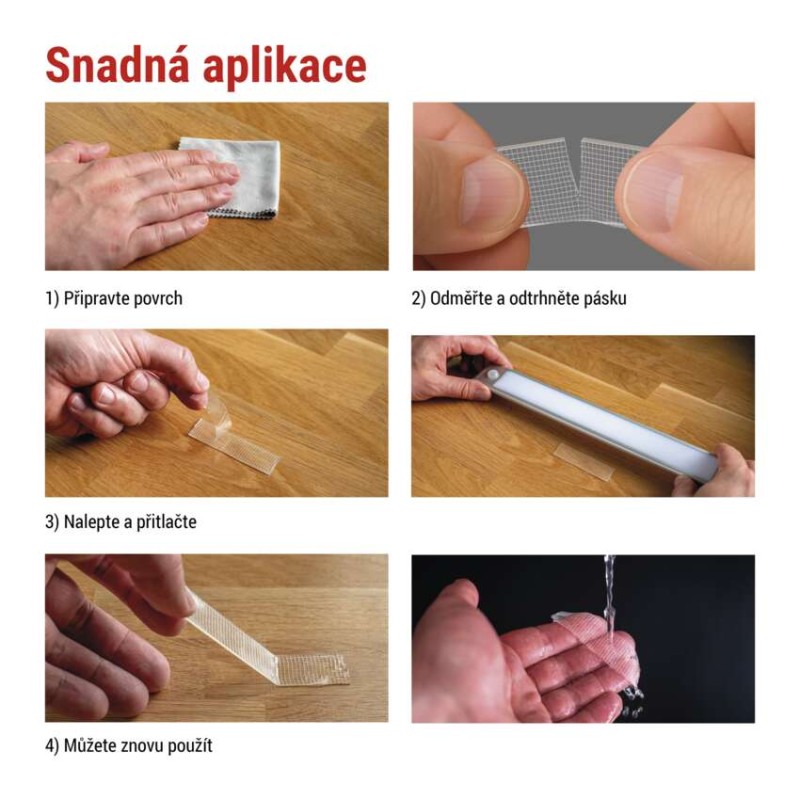 Snadná aplikace

1) Připravte povrch

2) Odměřte a odtrhněte pásku

3) Nalepte a přitlačte

4) Můžete znovu použít