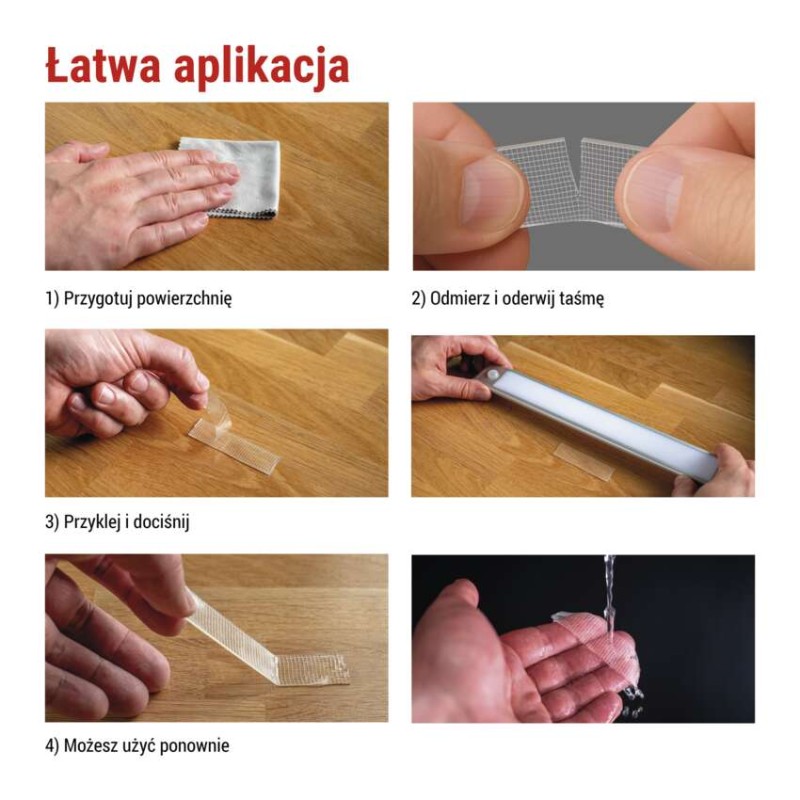 Łatwa aplikacja

1) Przygotuj powierzchnię

2) Odmierz i oderwij taśmę

3) Przyklej i dociśnij

4) Możesz użyć ponownie