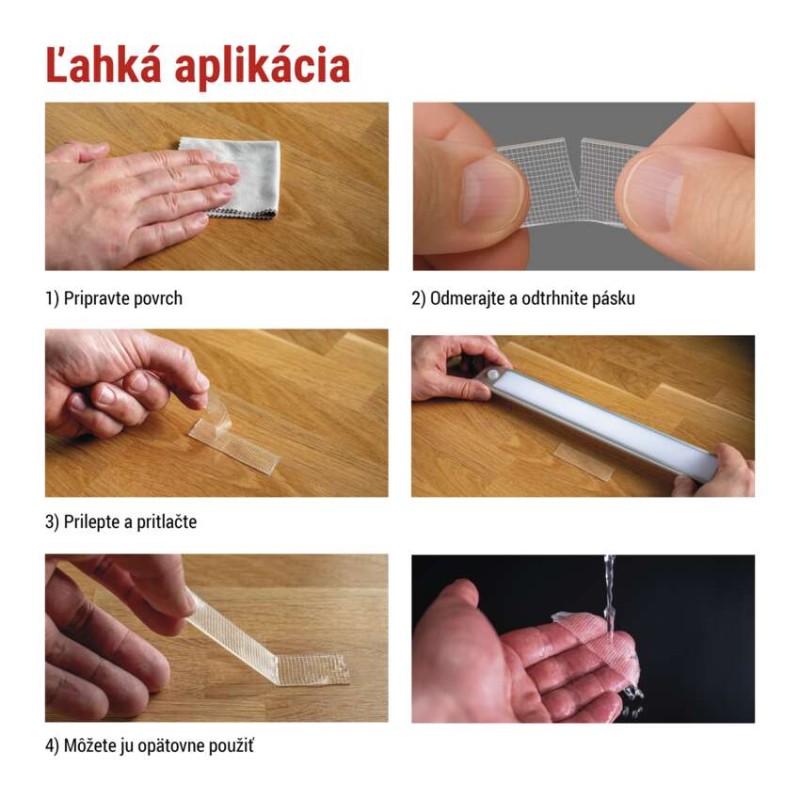 Ľahká aplikácia

1) Pripravte povrch

2) Odmerajte a odtrhnite pásku

3) Prilepte a pritlačte

4) Môžete ju opätovne použiť