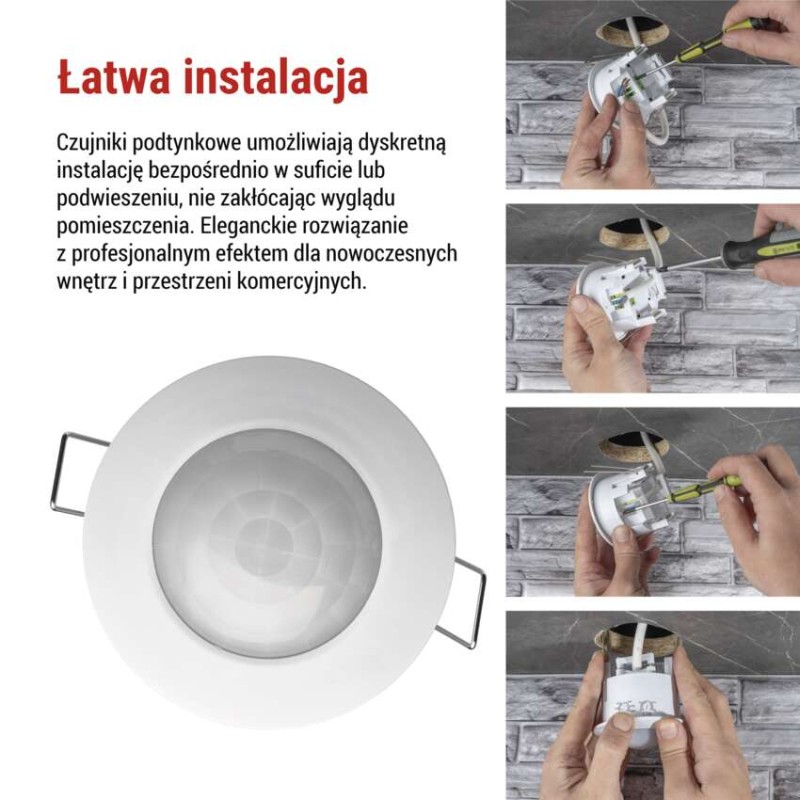 Łatwa instalacja

Czujniki podtynkowe umożliwiają dyskretną instalację bezpośrednio w suficie lub podwieszeniu, nie zakłócając wyglądu pomieszczenia. Eleganckie rozwiązanie z profesjonalnym efektem dla nowoczesnych wnętrz i przestrzeni komercyjnych.