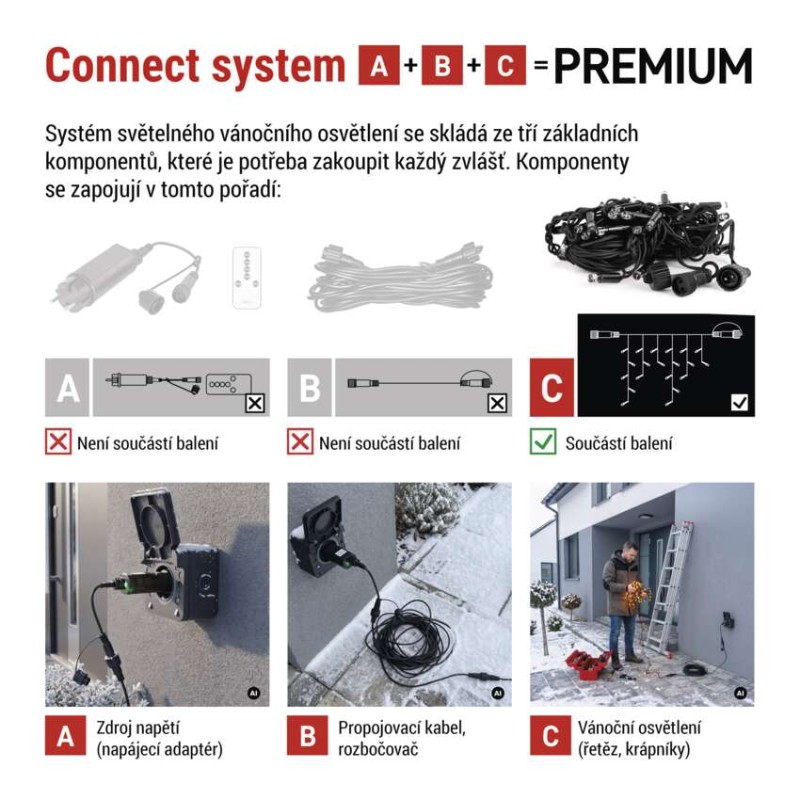 Connect system A + B + C = PREMIUM

Systém světelného vánočního osvětlení se skládá ze tří základních komponentů, které je potřeba zakoupit každý zvlášť. Komponenty se zapojují v tomto pořadí:

A

B

C

Není součástí balení

Není součástí balení

Součástí balení

AI

AI

AI

A Zdroj napětí (napájecí adaptér)

B Propojovací kabel, rozbočovač

C Vánoční osvětlení (řetěz, krápníky)