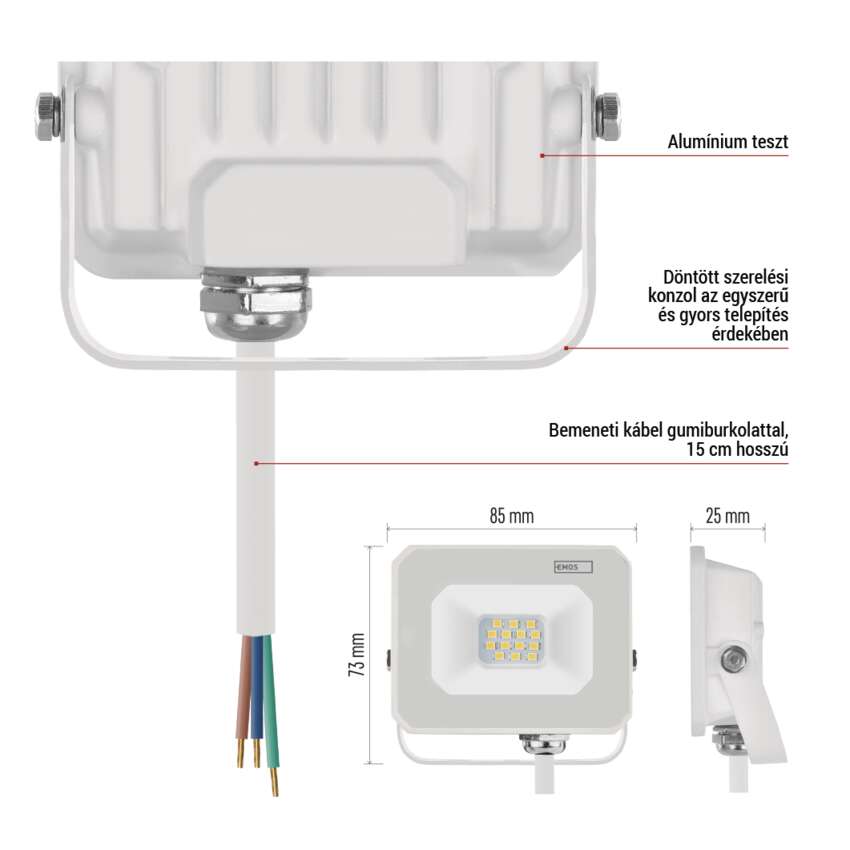 Alumínium teszt

Döntött szerelési konzol az egyszerű és gyors telepítés érdekében

Bemeneti kábel gumiburkolattal, 15 cm hosszú

85 mm

25 mm

73 mm

EMOS