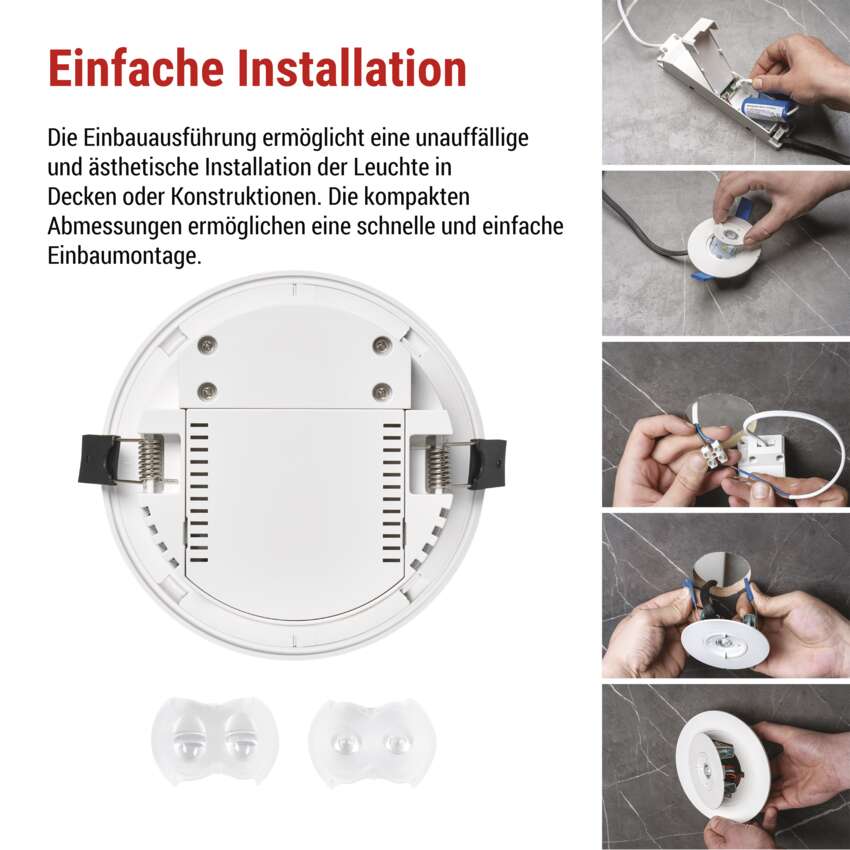 Einfache Installation

Die Einbauausführung ermöglicht eine unauffällige und ästhetische Installation der Leuchte in Decken oder Konstruktionen. Die kompakten Abmessungen ermöglichen eine schnelle und einfache Einbaumontage.