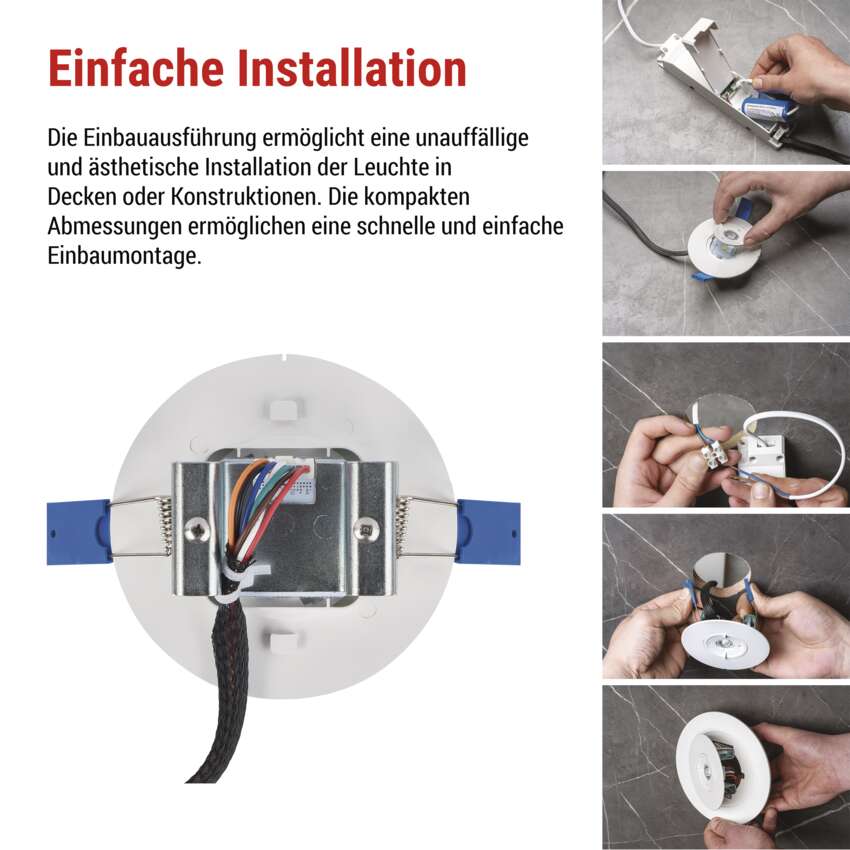 Einfache Installation

Die Einbauausführung ermöglicht eine unauffällige und ästhetische Installation der Leuchte in Decken oder Konstruktionen. Die kompakten Abmessungen ermöglichen eine schnelle und einfache Einbaumontage.