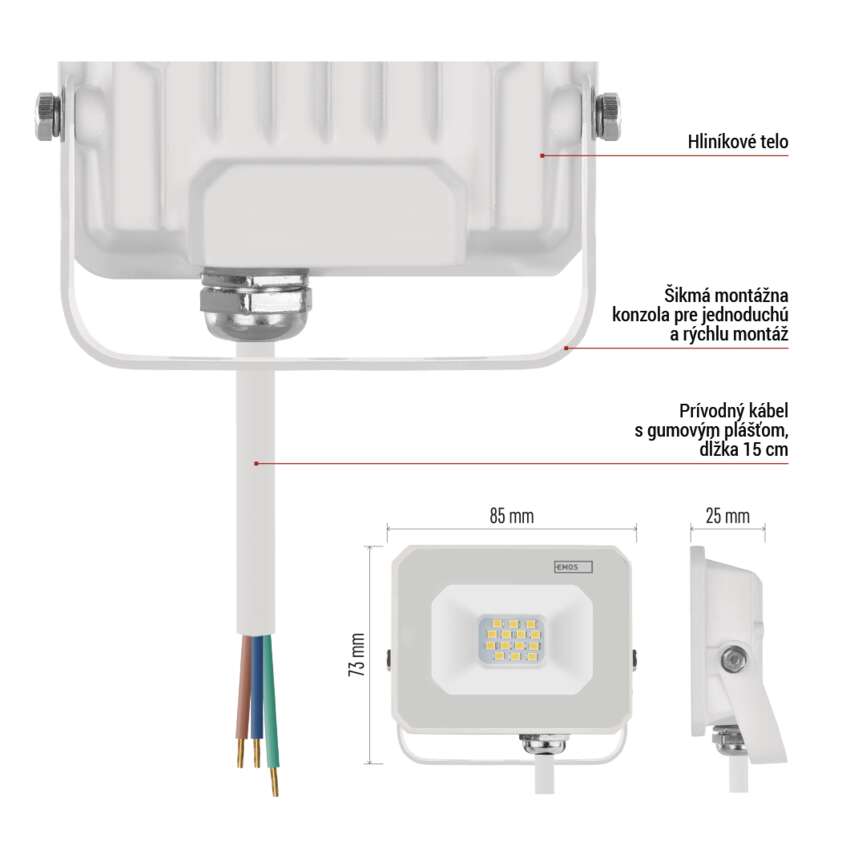 Hliníkové telo

Šikmá montážna konzola pre jednoduchú a rýchlu montáž

Prívodný kábel s gumovým plášťom, dĺžka 15 cm

85 mm

25 mm

73 mm

EMOS