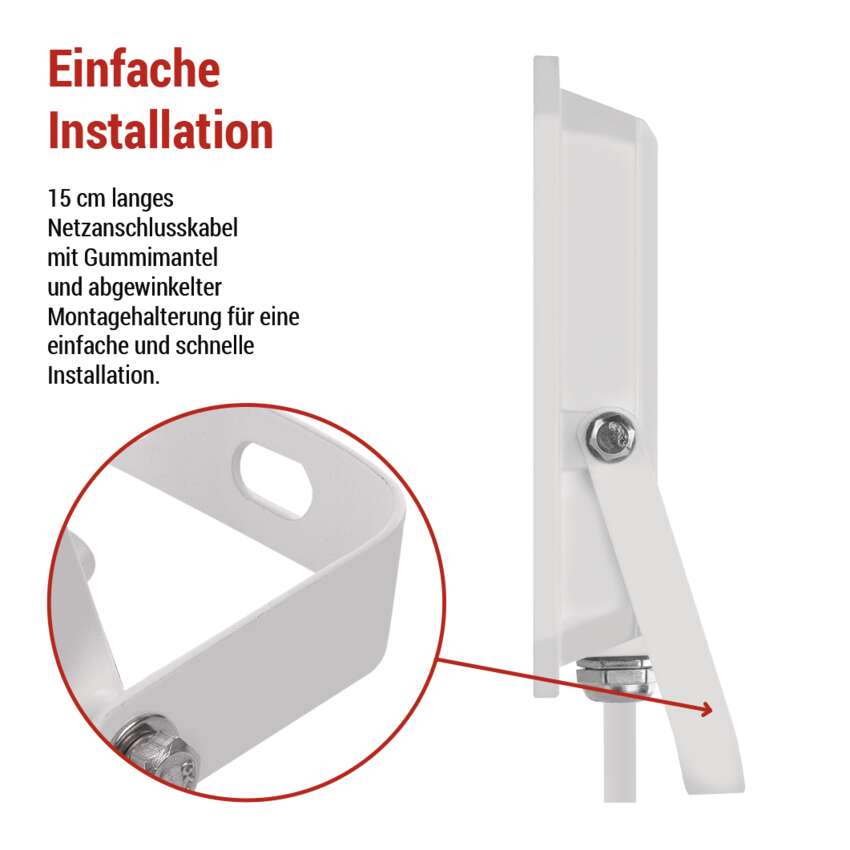 Einfache Installation

15 cm langes Netzanschlusskabel mit Gummimantel und abgewinkelter Montagehalterung für eine einfache und schnelle Installation.