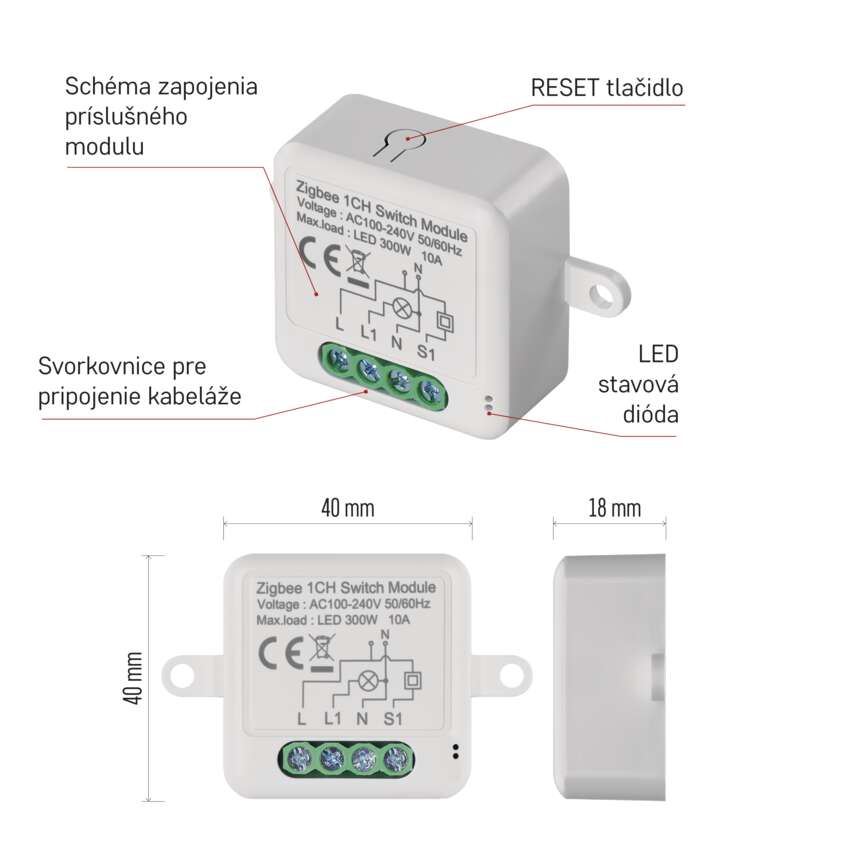 Schéma zapojenia príslušného modulu

RESET tlačidlo

Zigbee 1CH Switch Module
Voltage : AC100-240V 50/60Hz
Max.load : LED 300W 10A

CE

N

L L1 N S1

Svorkovnice pre pripojenie kabeláže

LED stavová dióda

40 mm

18 mm

40 mm

Zigbee 1CH Switch Module
Voltage : AC100-240V 50/60Hz
Max.load : LED 300W 10A

CE

N

L L1 N S1