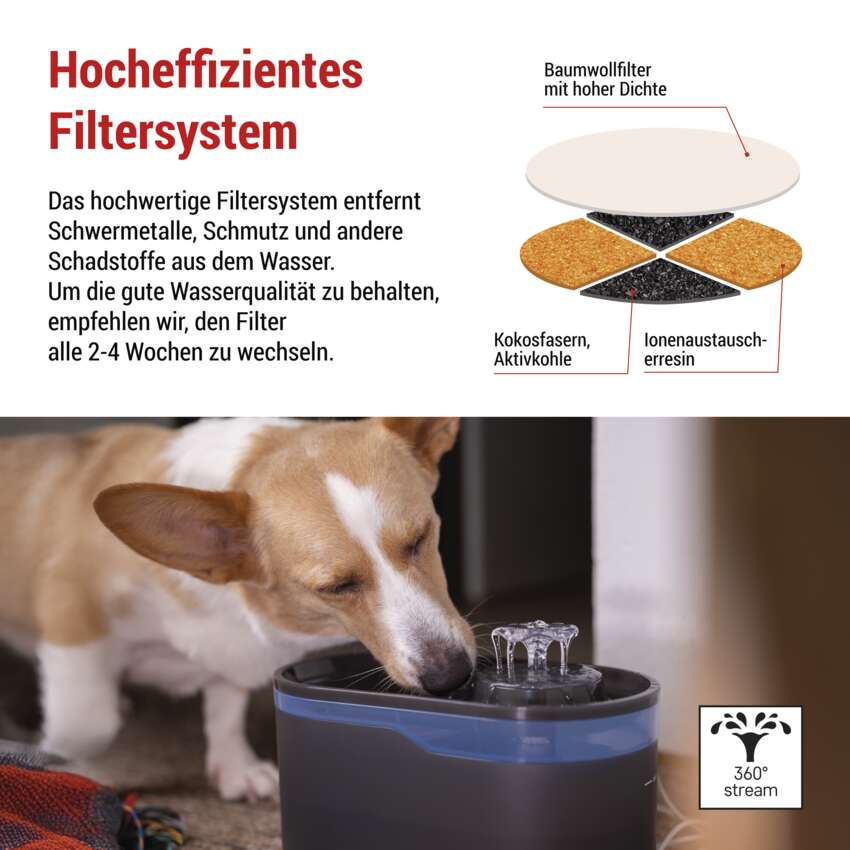 Hocheffizientes Filtersystem

Das hochwertige Filtersystem entfernt Schwermetalle, Schmutz und andere Schadstoffe aus dem Wasser.
Um die gute Wasserqualität zu behalten, empfehlen wir, den Filter
alle 2-4 Wochen zu wechseln.

Baumwollfilter mit hoher Dichte

Kokosfasern, Aktivkohle

Ionenaustauscherresin

360° stream