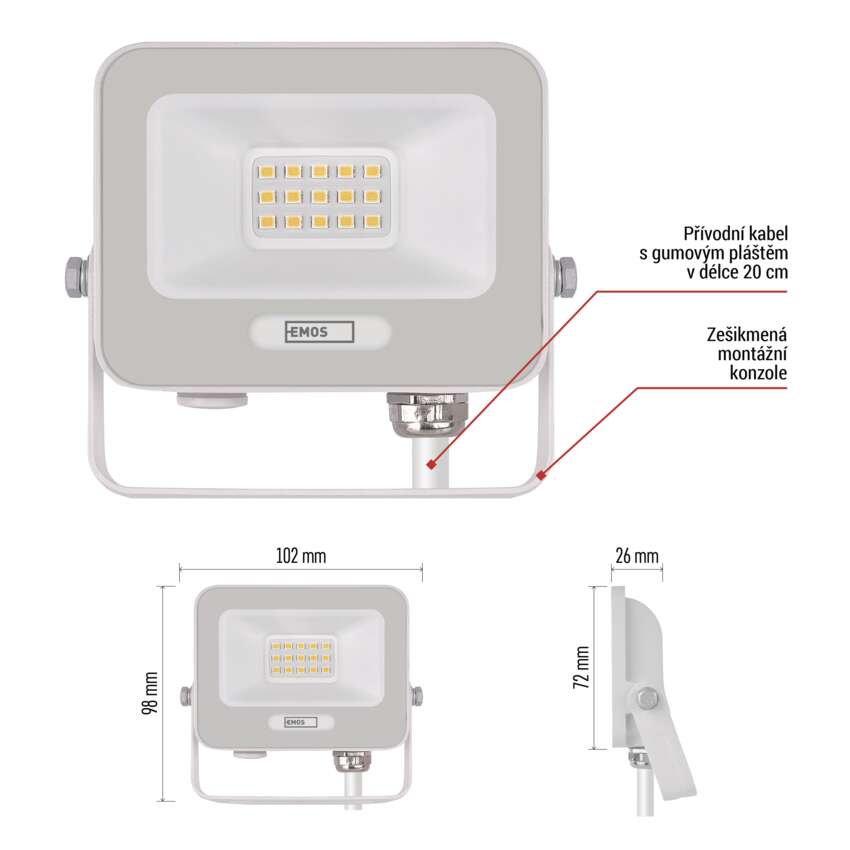 EMOS

Přívodní kabel s gumovým pláštěm v délce 20 cm

Zešikmená montážní konzole

102 mm

98 mm

EMOS

26 mm

72 mm