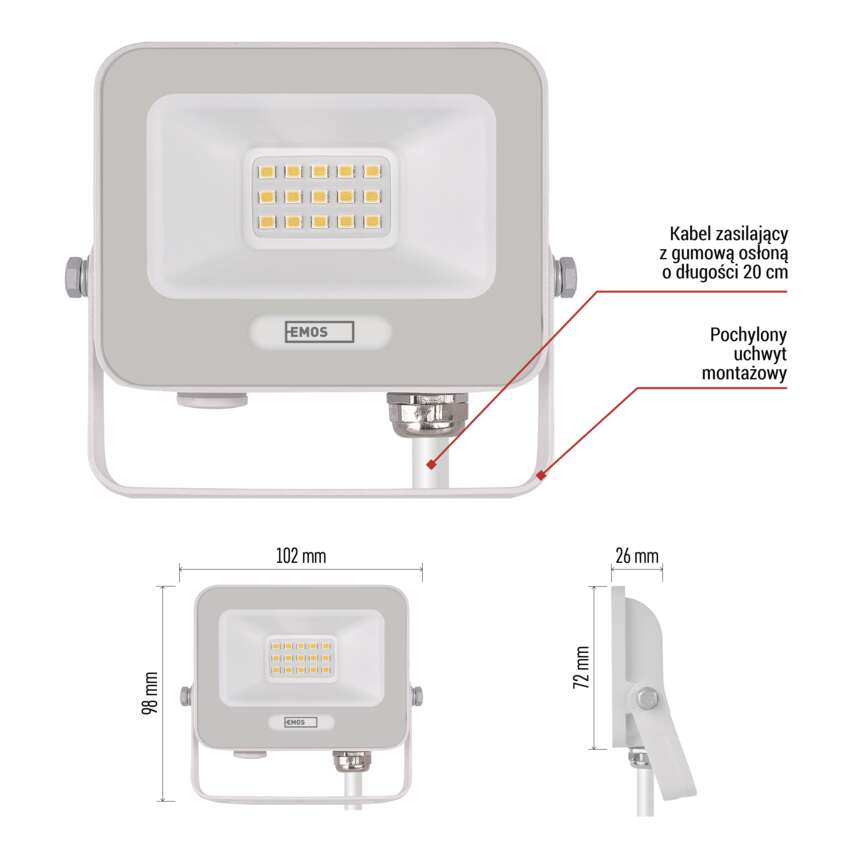 EMOS

Kabel zasilający z gumową osłoną o długości 20 cm

Pochylony uchwyt montażowy

102 mm

98 mm

EMOS

26 mm

72 mm