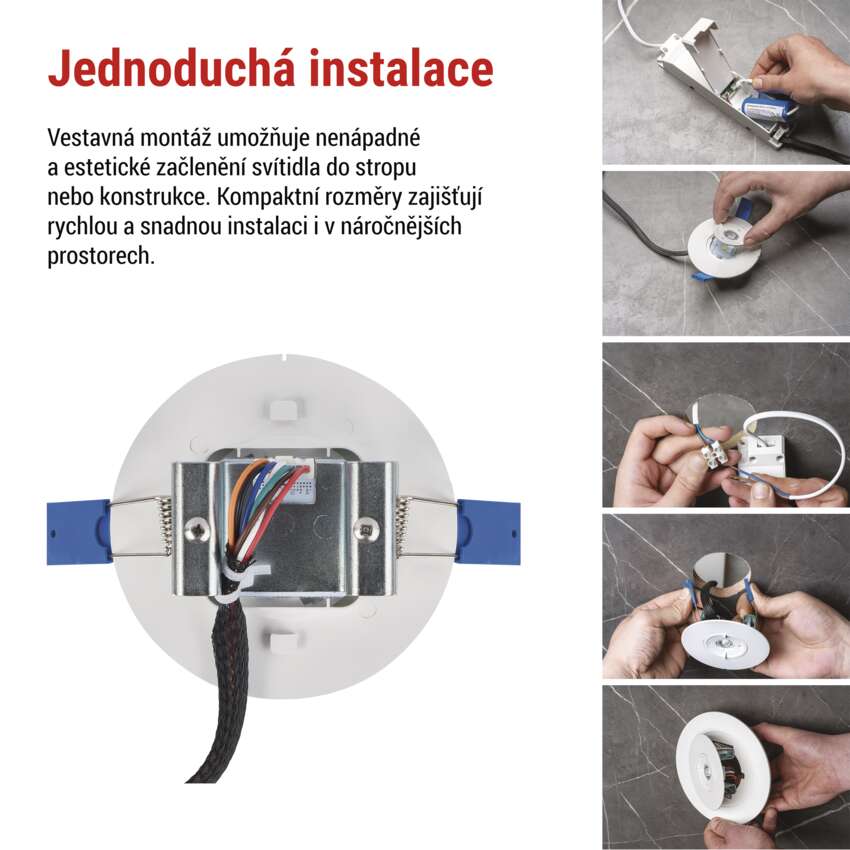 Jednoduchá instalace

Vestavná montáž umožňuje nenápadné a estetické začlenění svítidla do stropu nebo konstrukce. Kompaktní rozměry zajišťují rychlou a snadnou instalaci i v náročnějších prostorech.