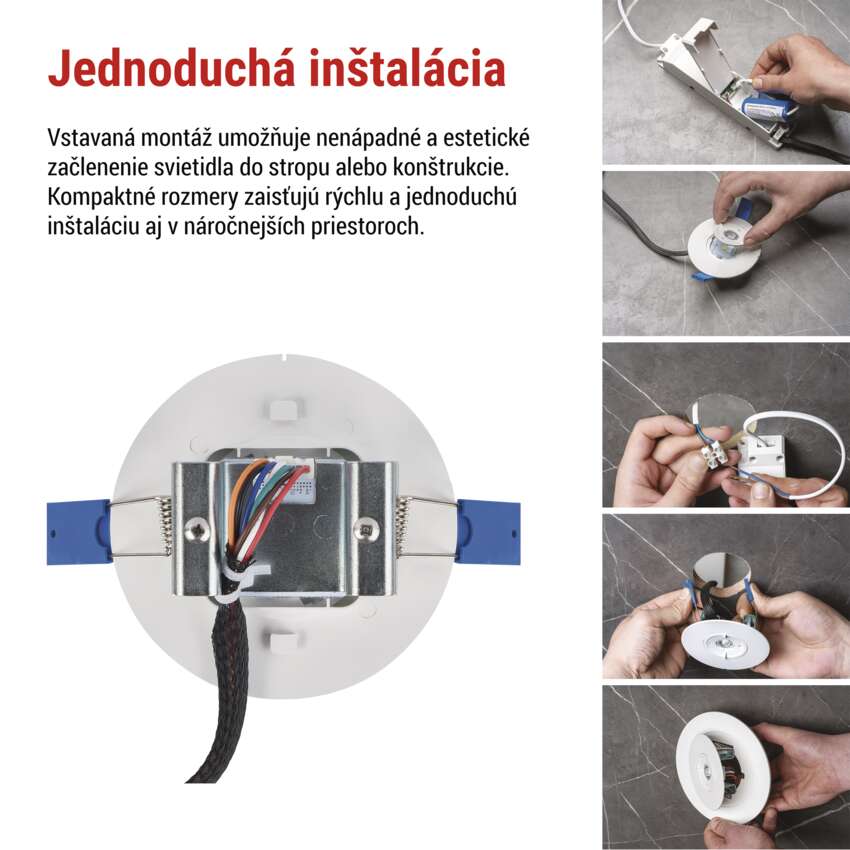 Jednoduchá inštalácia

Vstavaná montáž umožňuje nenápadné a estetické začlenenie svietidla do stropu alebo konštrukcie. Kompaktné rozmery zaisťujú rýchlu a jednoduchú inštaláciu aj v náročnejších priestoroch.