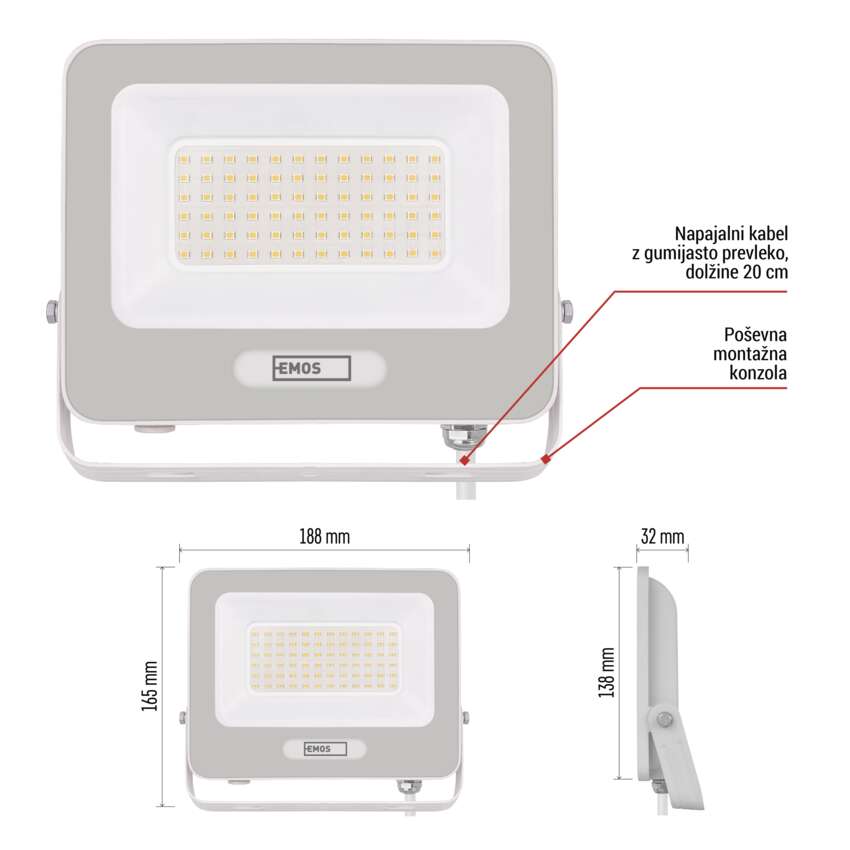 EMOS

Napajalni kabel z gumijasto prevleko, dolžine 20 cm

Poševna montažna konzola

188 mm

165 mm

EMOS

32 mm

138 mm