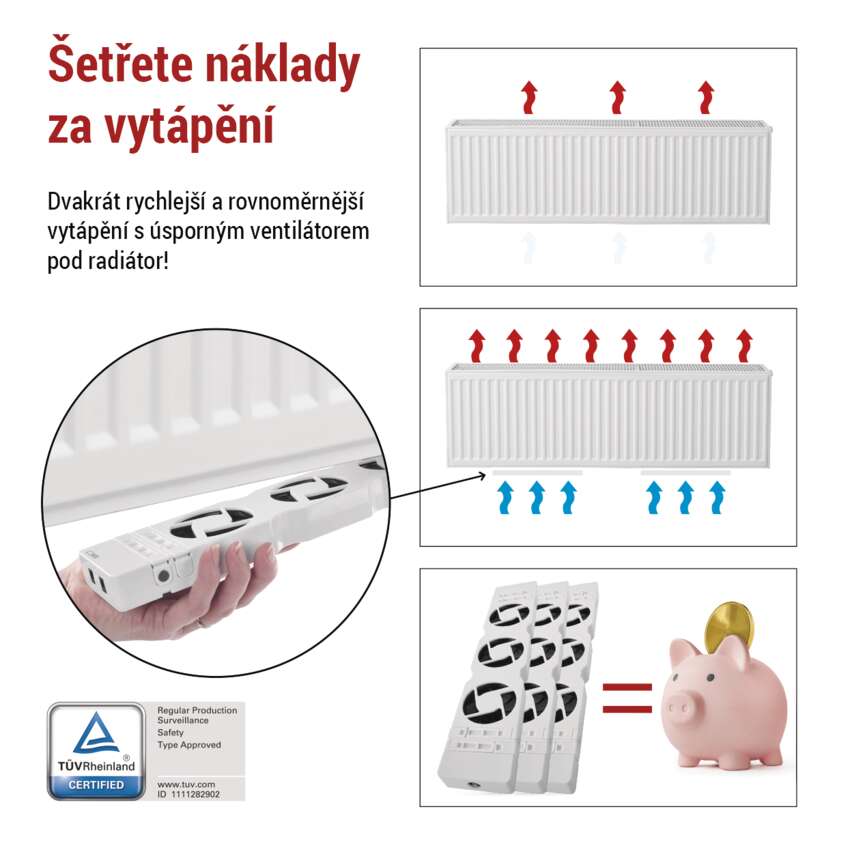 Šetřete náklady za vytápění

Dvakrát rychlejší a rovnoměrnější vytápění s úsporným ventilátorem pod radiátor!

TÜVRheinland®
CERTIFIED

Regular Production Surveillance
Safety
Type Approved

www.tuv.com
ID 1111282902