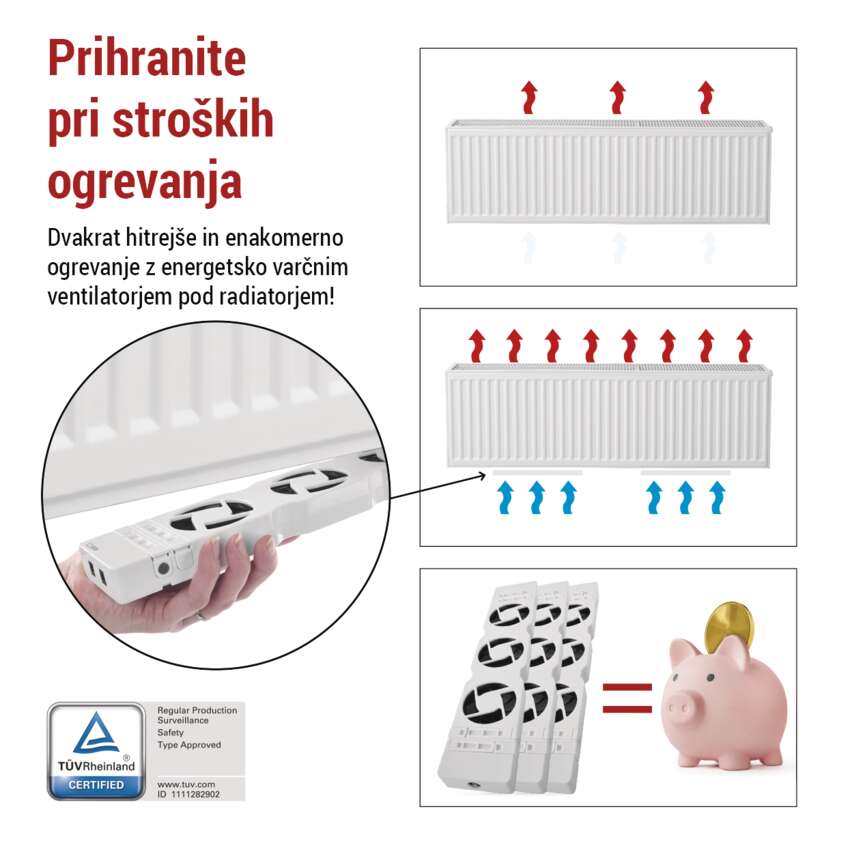 Prihranite pri stroških ogrevanja

Dvakrat hitrejše in enakomerno ogrevanje z energetsko varčnim ventilatorjem pod radiatorjem!

TÜVRheinland®
CERTIFIED

Regular Production Surveillance
Safety
Type Approved

www.tuv.com
ID 1111282902