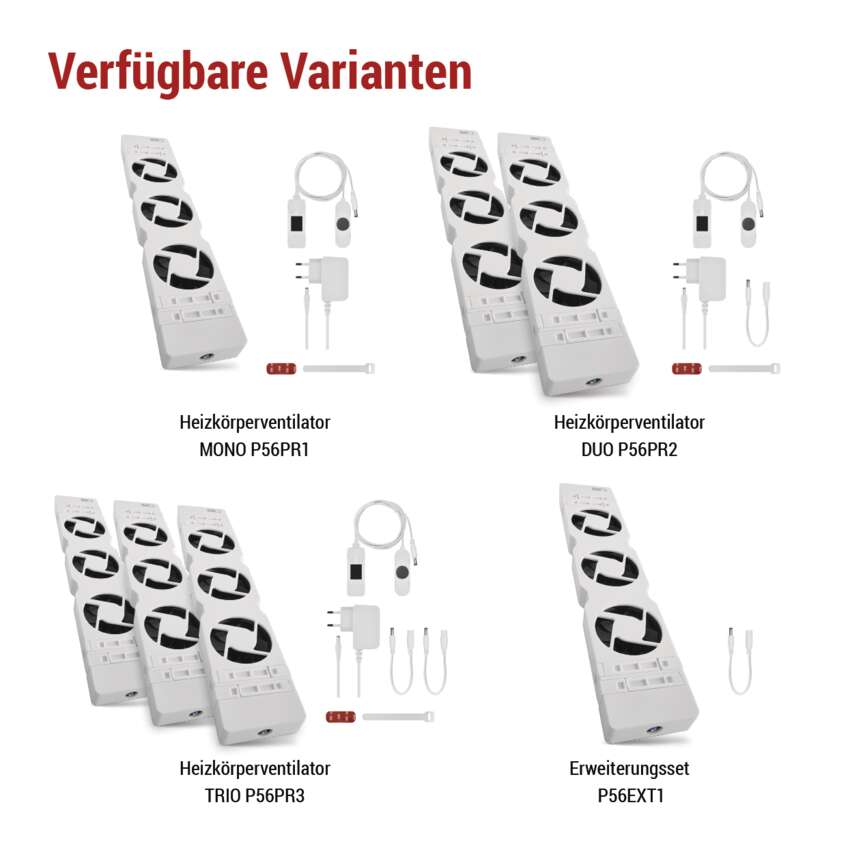 Verfügbare Varianten

Heizkörperventilator
MONO P56PR1

Heizkörperventilator
DUO P56PR2

Heizkörperventilator
TRIO P56PR3

Erweiterungsset
P56EXT1