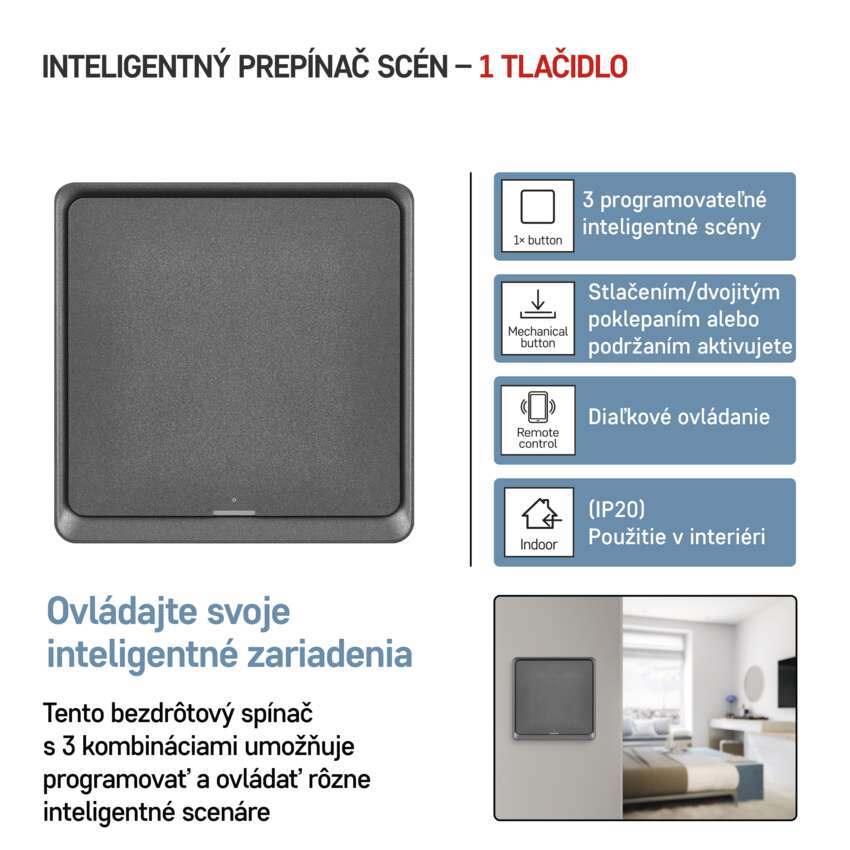 INTELIGENTNÝ PREPÍNAČ SCÉN – 1 TLAČIDLO

1× button
3 programovateľné inteligentné scény

Mechanical button
Stlačením/dvojitým poklepaním alebo podržaním aktivujete

Remote control
Diaľkové ovládanie

Indoor
(IP20)
Použitie v interiéri

Ovládajte svoje inteligentné zariadenia

Tento bezdrôtový spínač s 3 kombináciami umožňuje programovať a ovládať rôzne inteligentné scenáre