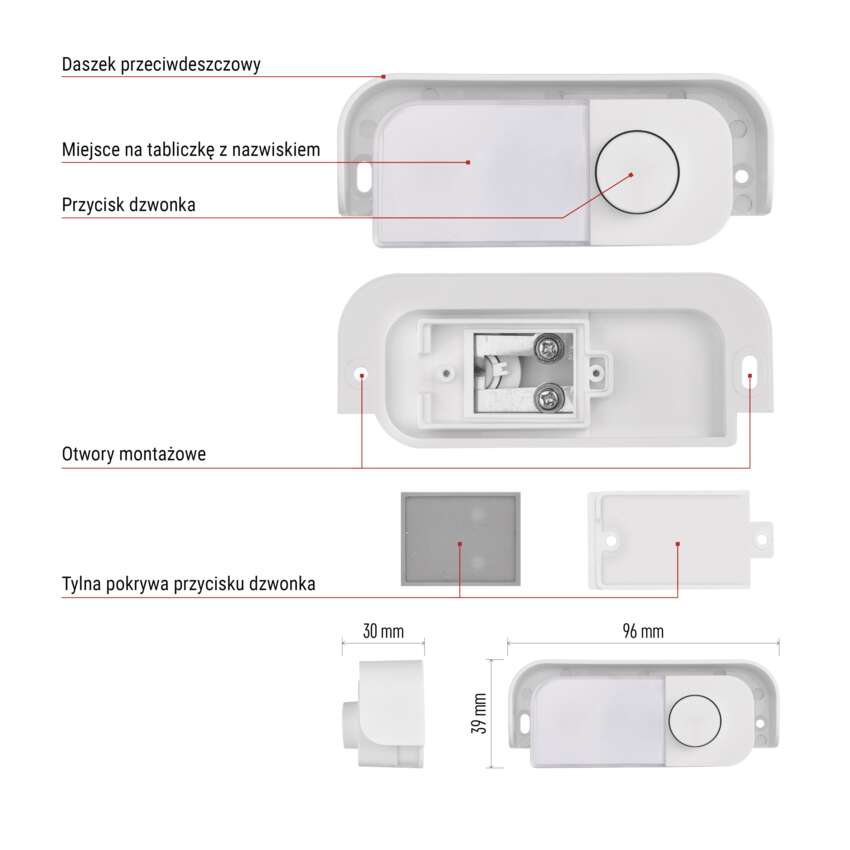 Daszek przeciwdeszczowy

Miejsce na tabliczkę z nazwiskiem

Przycisk dzwonka

Otwory montażowe

Tylna pokrywa przycisku dzwonka

30 mm

96 mm

39 mm