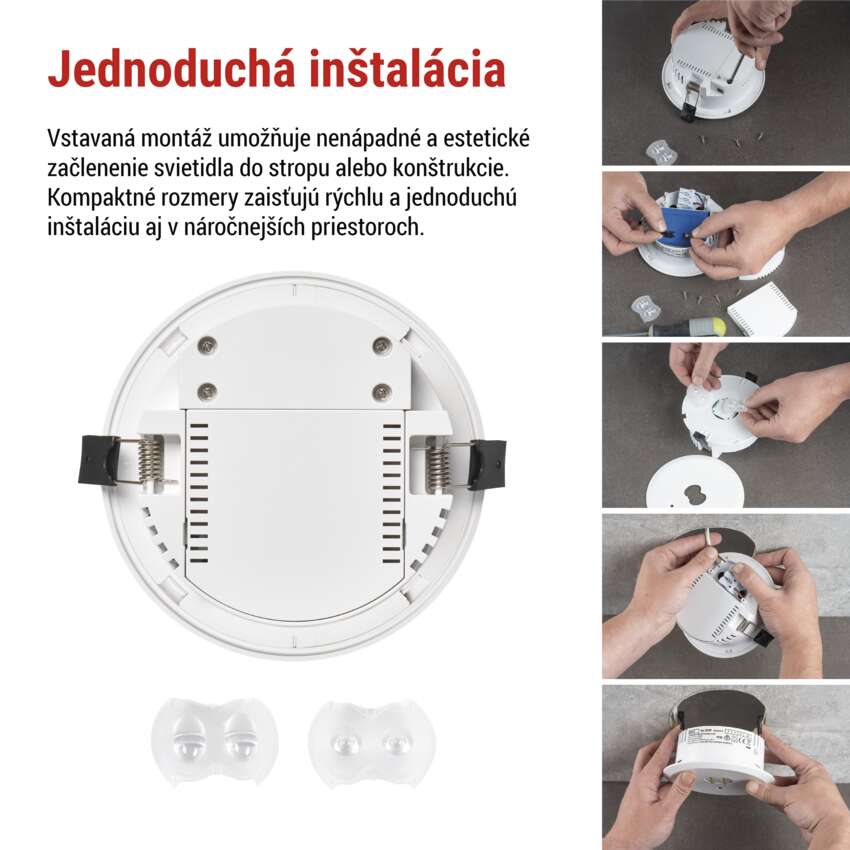 Jednoduchá inštalácia

Vstavaná montáž umožňuje nenápadné a estetické začlenenie svietidla do stropu alebo konštrukcie. Kompaktné rozmery zaisťujú rýchlu a jednoduchú inštaláciu aj v náročnejších priestoroch.