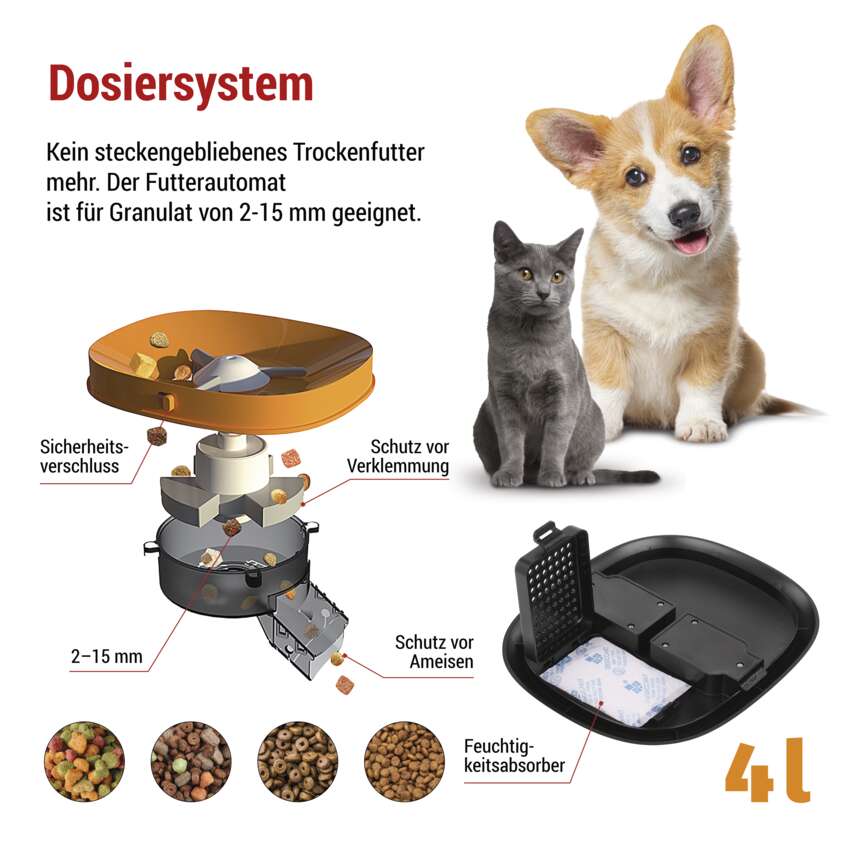 Dosiersystem

Kein steckengebliebenes Trockenfutter mehr. Der Futterautomat ist für Granulat von 2-15 mm geeignet.

Sicherheitsverschluss

Schutz vor Verklemmung

2–15 mm

Schutz vor Ameisen

Feuchtigkeitsabsorber

4 l