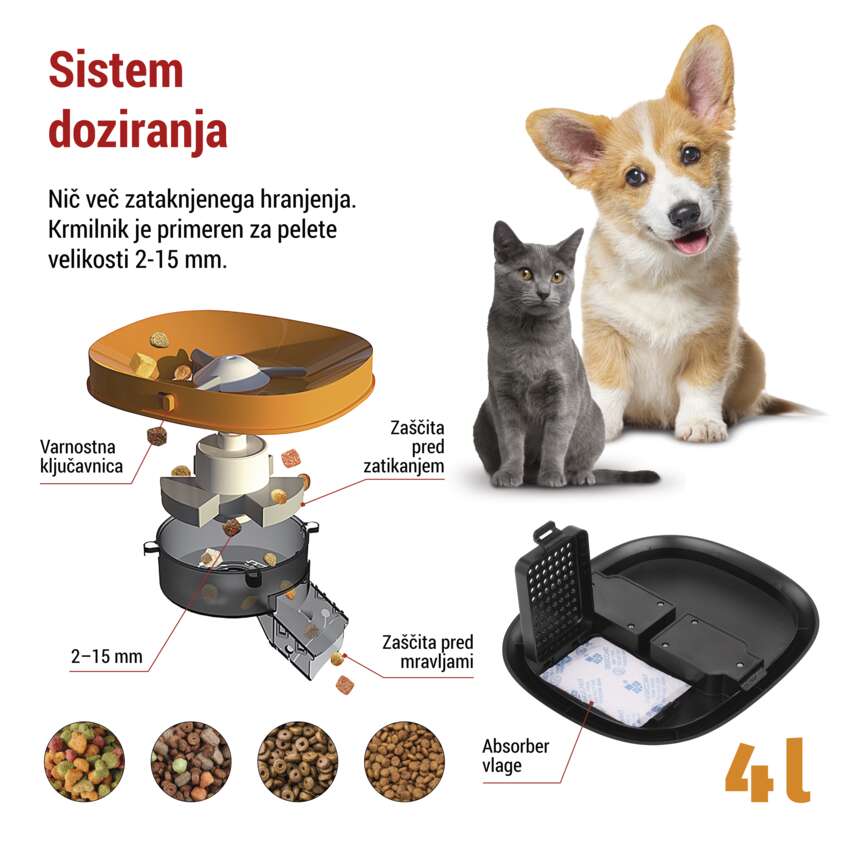 Sistem doziranja

Nič več zataknjenega hranjenja. Krmilnik je primeren za pelete velikosti 2-15 mm.

Varnostna ključavnica

Zaščita pred zatikanjem

2–15 mm

Zaščita pred mravljami

Absorber vlage

4 l