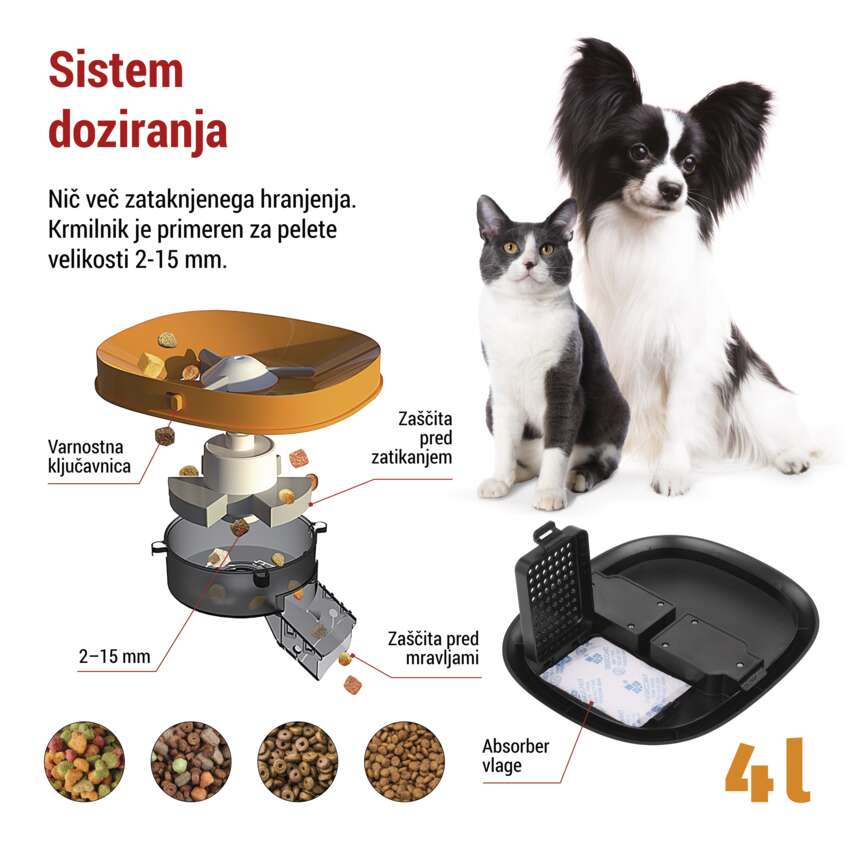 Sistem doziranja

Nič več zataknjenega hranjenja. Krmilnik je primeren za pelete velikosti 2-15 mm.

Varnostna ključavnica

Zaščita pred zatikanjem

2–15 mm

Zaščita pred mravljami

Absorber vlage

4 l