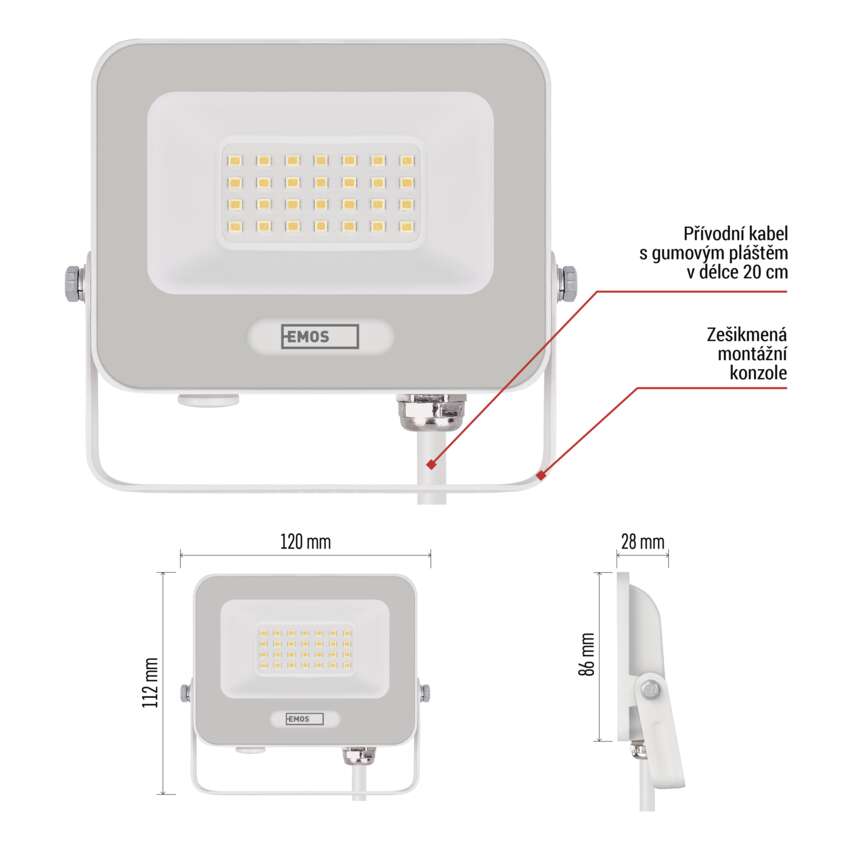 EMOS

Přívodní kabel s gumovým pláštěm v délce 20 cm

Zešikmená montážní konzole

120 mm

112 mm

EMOS

28 mm

86 mm